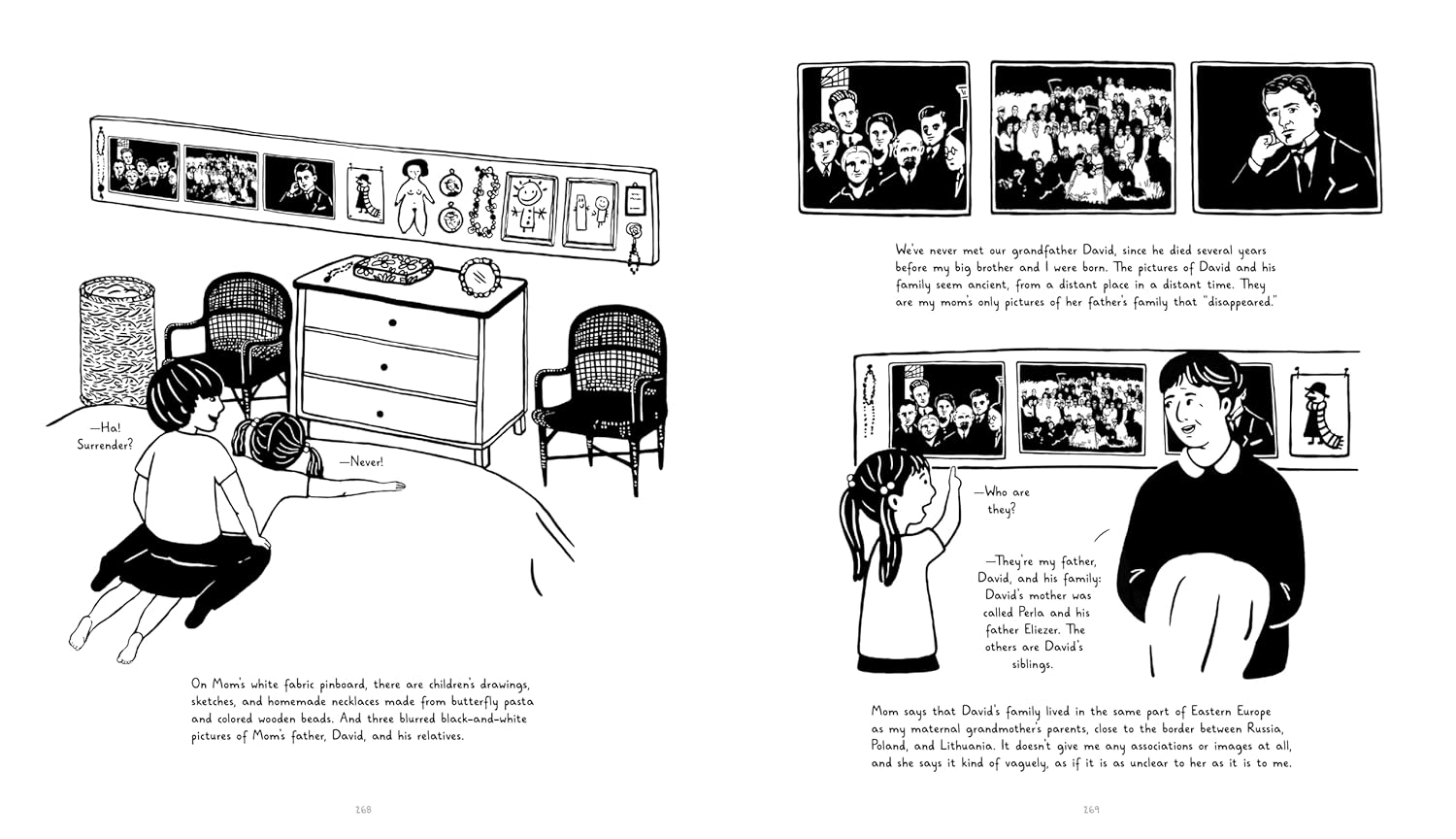 —Ha! Surrender?

—Never!

On Mom's white fabric pinboard, there are children's drawings, sketches, and homemade necklaces made from butterfly pasta and colored wooden beads. And three blurred black-and-white pictures of Mom's father, David, and his relatives.

268

We've never met our grandfather David, since he died several years before my big brother and I were born. The pictures of David and his family seem ancient, from a distant place in a distant time. They are my mom's only pictures of her father's family that "disappeared."

—Who are they?

—They're my father, David, and his family: David's mother was called Perla and his father Eliezer. The others are David's siblings.

Mom says that David's family lived in the same part of Eastern Europe as my maternal grandmother's parents, close to the border between Russia, Poland, and Lithuania. It doesn't give me any associations or images at all, and she says it kind of vaguely, as if it is as unclear to her as it is to me.

269